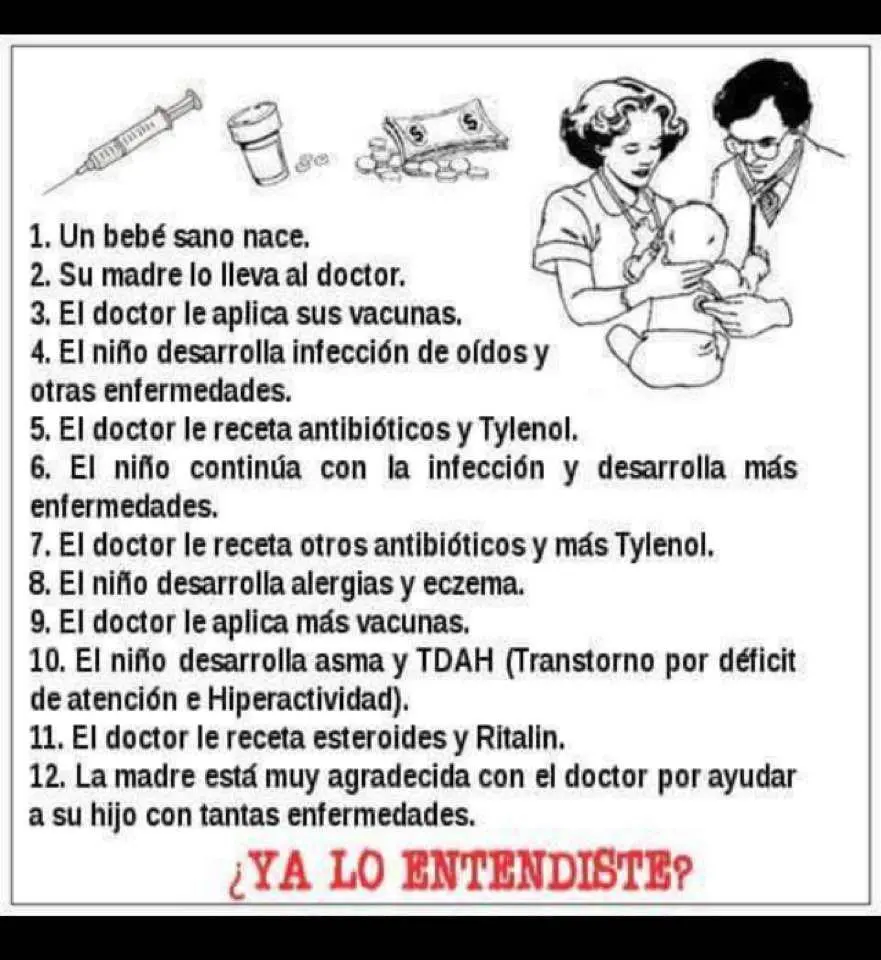 1. Un bebé sano nace.
2. Su madre lo lleva al doctor.
3. El doctor le aplica sus vacunas.
4. El niño desarrolla infección de oídos y otras enfermedades.
5. El doctor le receta antibióticos y Tylenol.
6. El niño continúa con la infección y desarrolla más enfermedades.
7. El doctor le receta otros antibióticos y más Tylenol.
8. El niño desarrolla alergias y eczema.
9. El doctor le aplica más vacunas.
10. El niño desarrolla asma y TDAH (Transtorno por déficit de atención e Hiperactividad).
11. El doctor le receta esteroides y Ritalin.
12. La madre está muy agradecida con el doctor por ayudar a su hijo con tantas enfermedades.

¿YA LO ENTENDISTE?